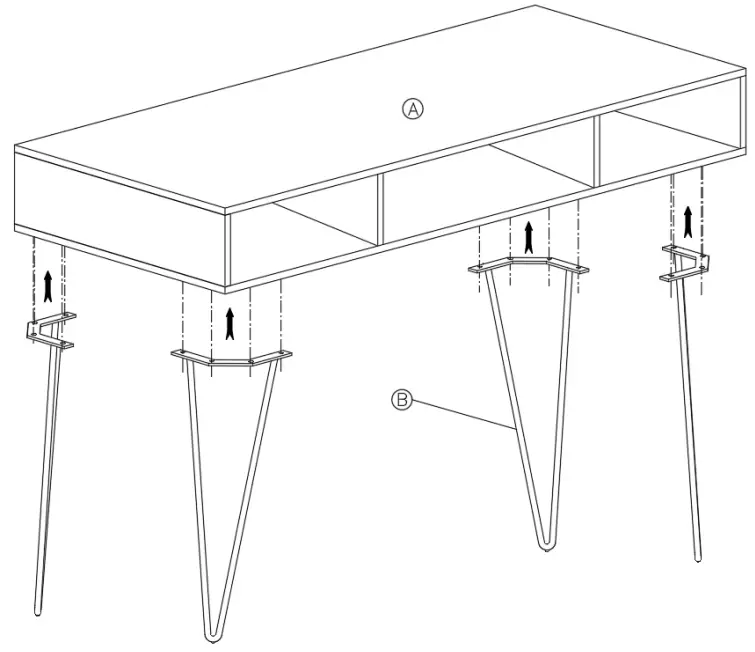 A

B