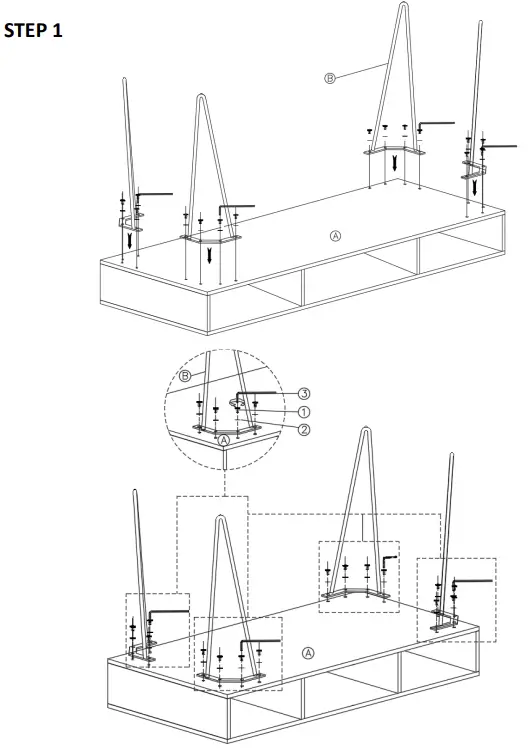 STEP 1

B

A

B

3

1

2

A

A