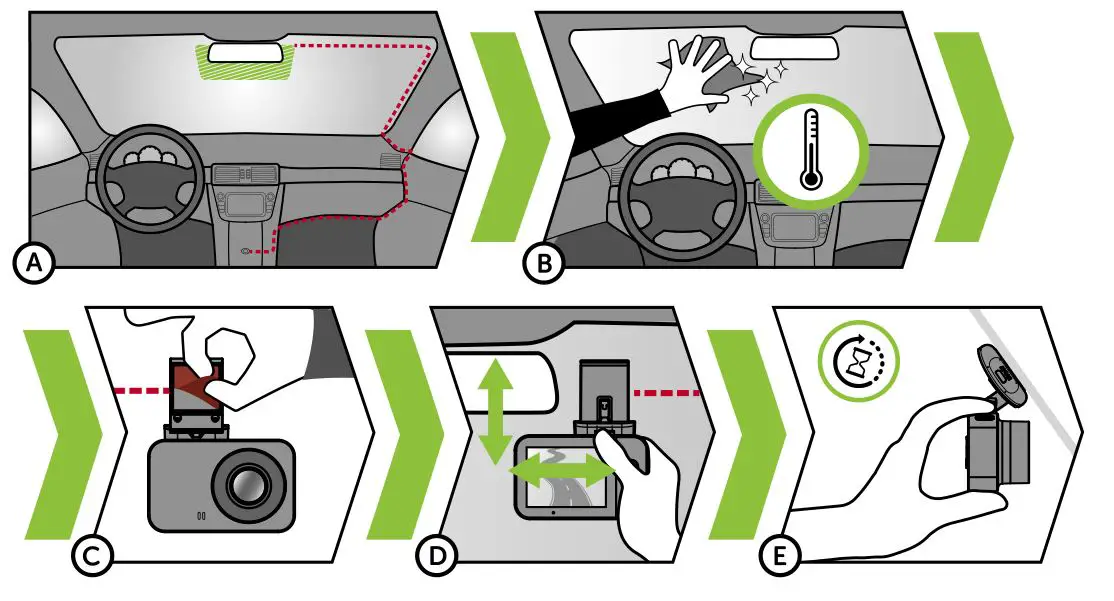 A

B

C

D

E