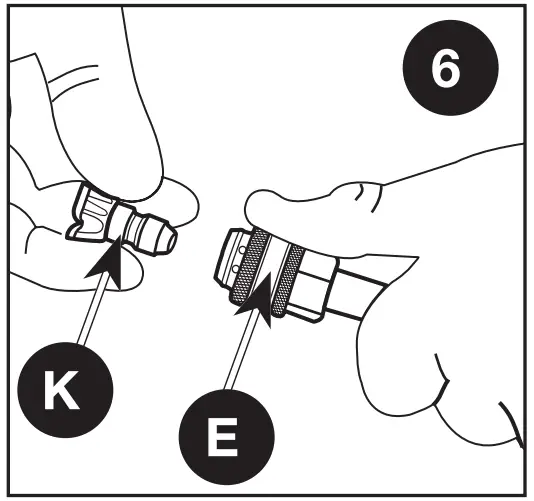 6

K

E