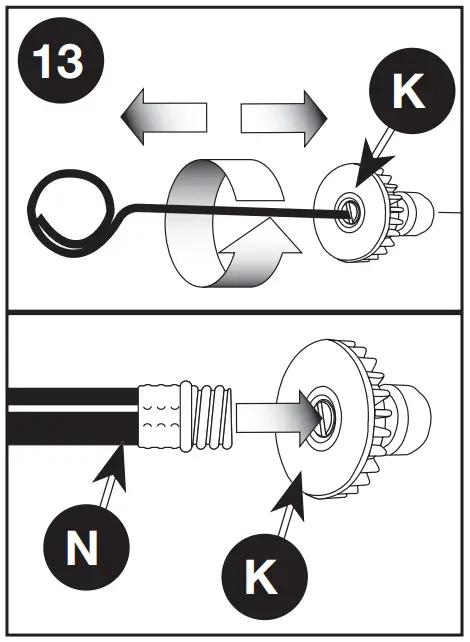 13

K

N

K