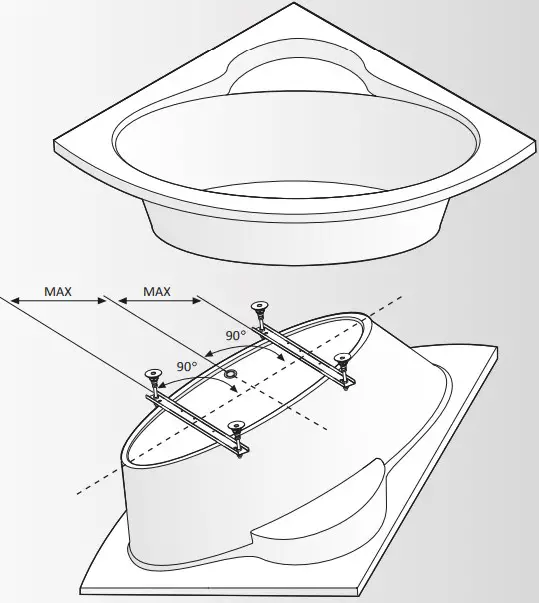 MAX
MAX
90°
90°