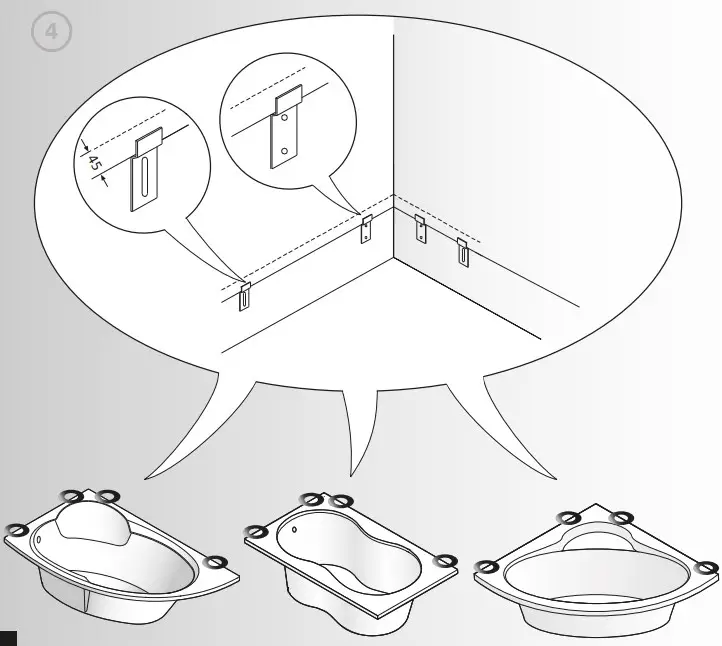 4

45