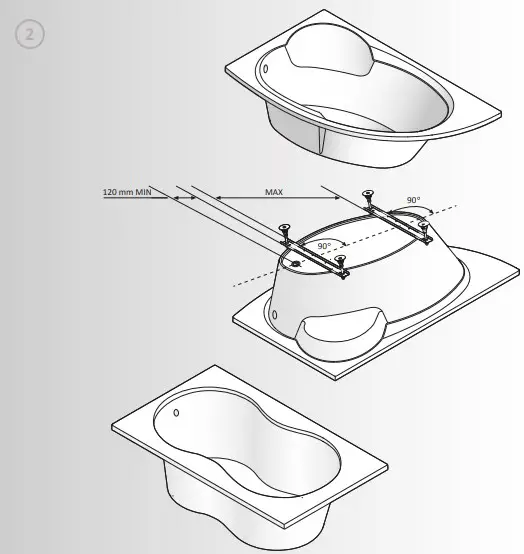 2

120 mm MIN

MAX

90°

90°