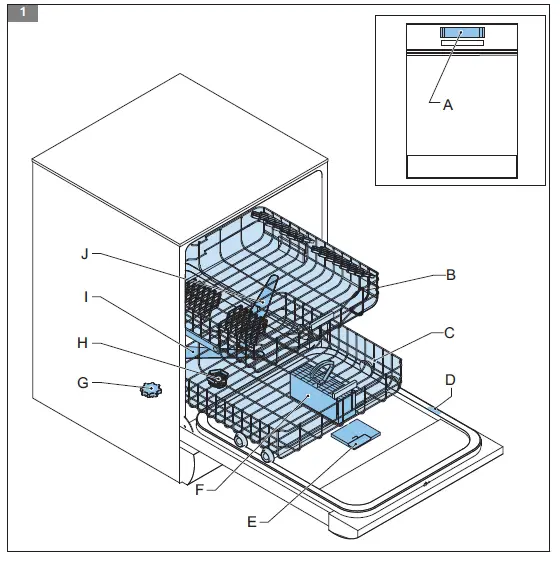 1

A

J

B

I

C

H

D

G

F

E