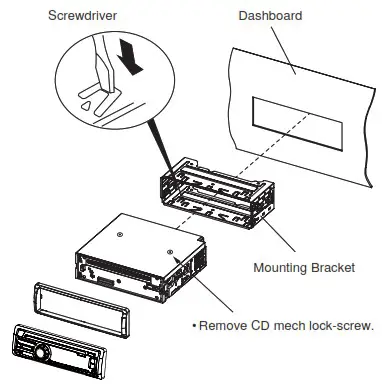 Screwdriver

Dashboard

Mounting Bracket

• Remove CD mech lock-screw.