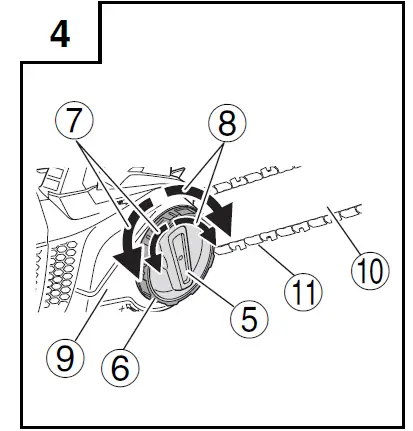 4

7

8

10

11

5

9

6