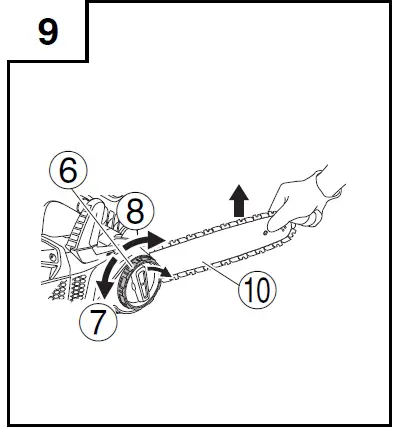 9

6

8

10

7