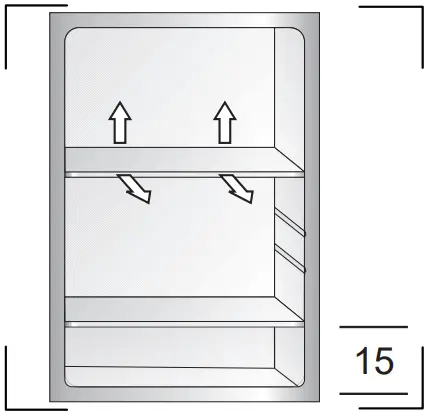 15