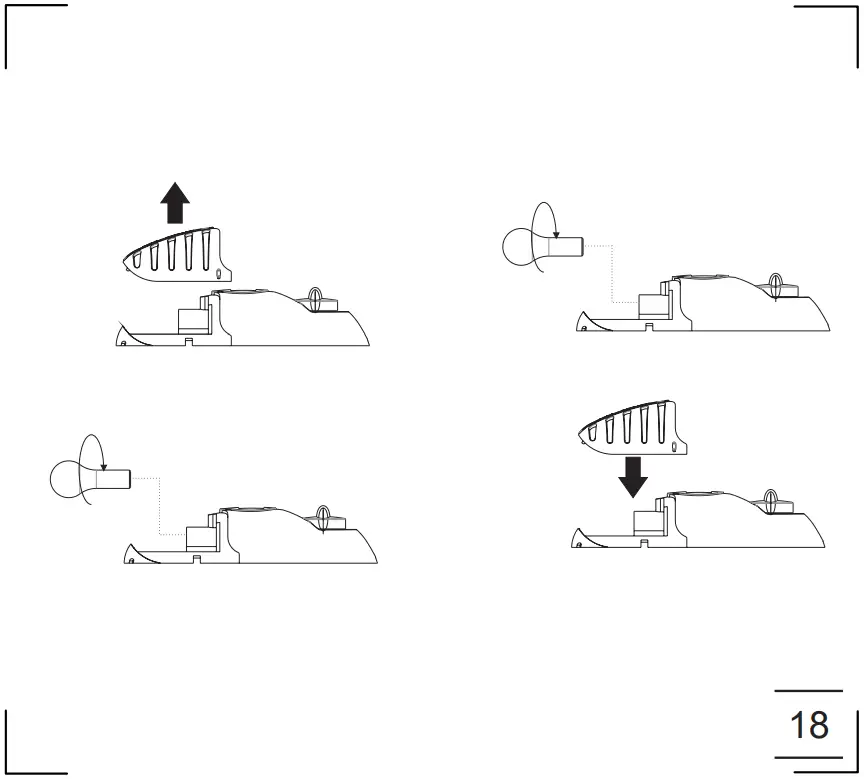 18