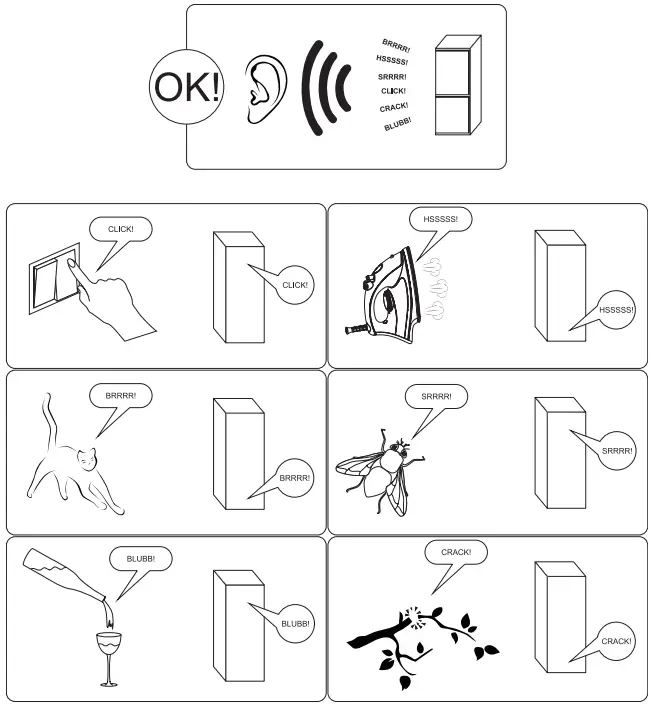 OK!

BRRRR!
HSSSSS!
SRRRR!
CLICK!
CRACK!
BLUBB!

CLICK!

CLICK!

HSSSSS!

HSSSSS!

BRRRR!

BRRRR!

SRRRR!

SRRRR!

BLUBB!

BLUBB!

CRACK!

CRACK!