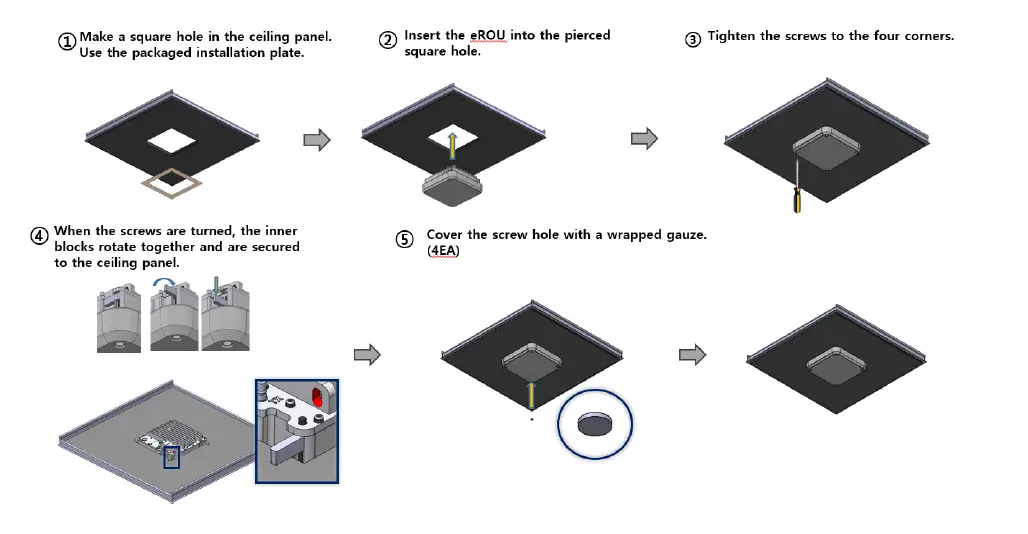 ① Make a square hole in the ceiling panel. Use the packaged installation plate.

② Insert the eROU into the pierced square hole.

③ Tighten the screws to the four corners.

④ When the screws are turned, the inner blocks rotate together and are secured to the ceiling panel.

⑤ Cover the screw hole with a wrapped gauze. (4EA)