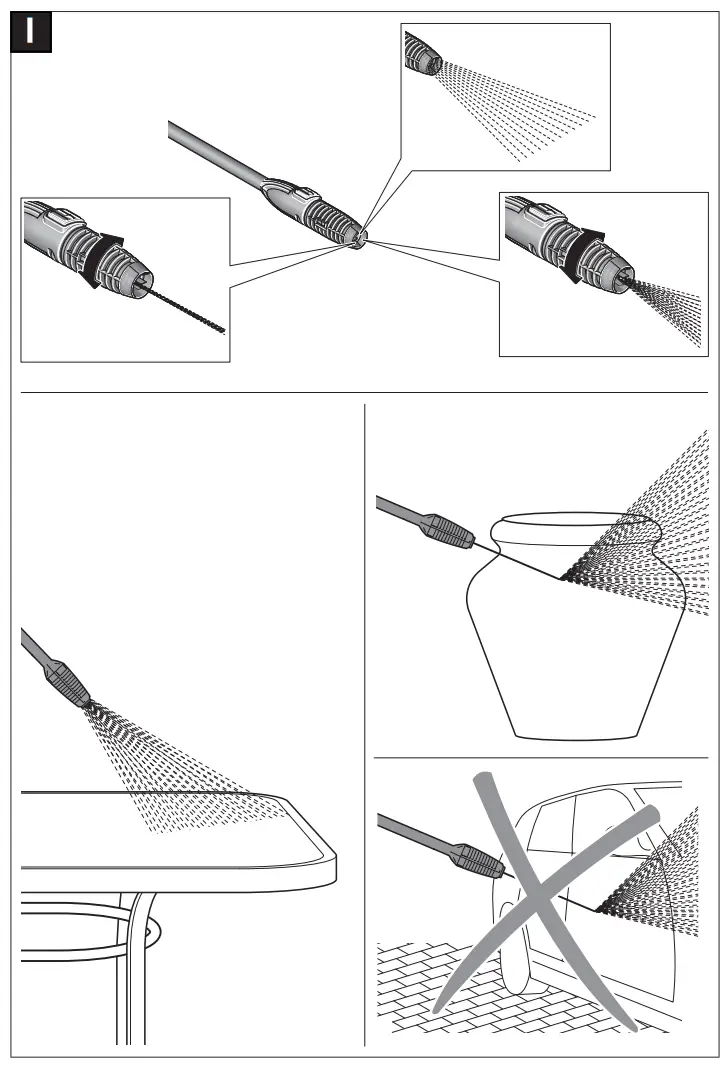 I