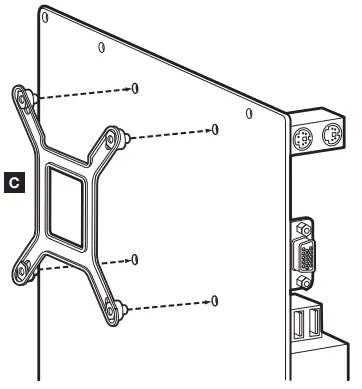 C