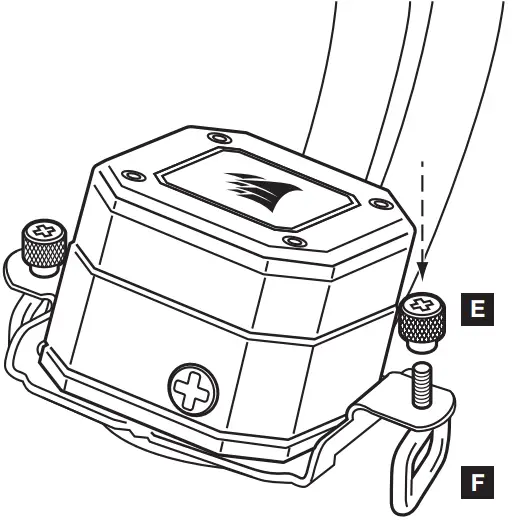 E

F