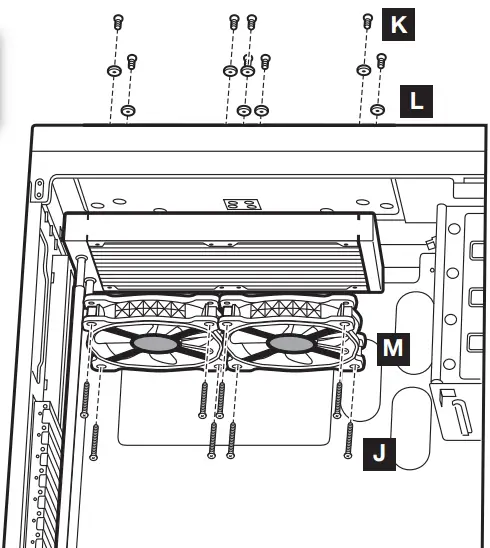 K
L
M
J