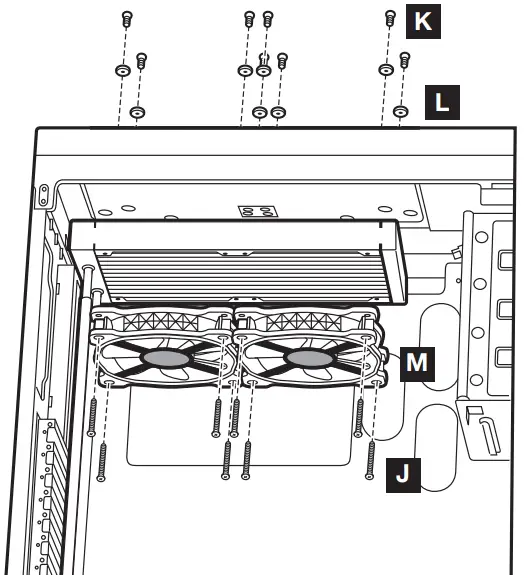 K
L
M
J