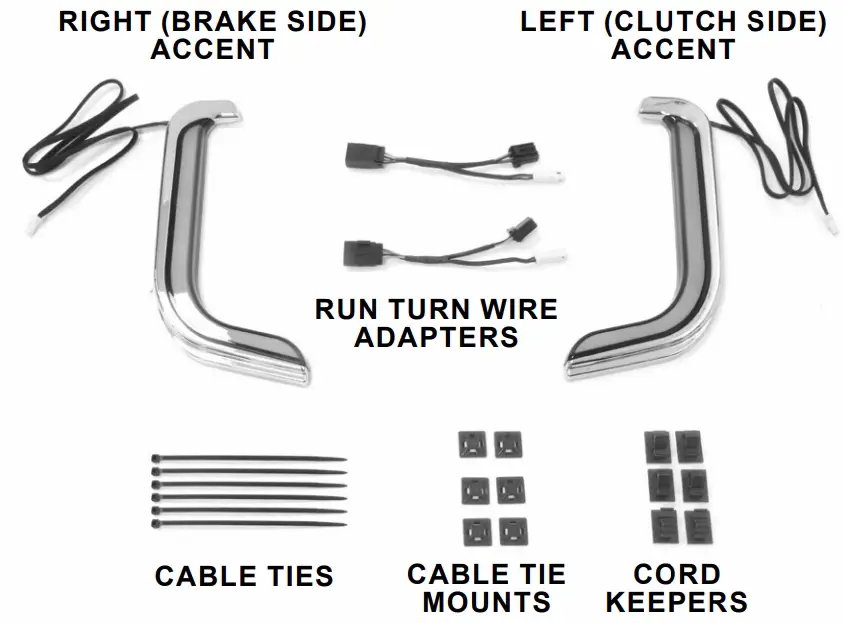 RIGHT (BRAKE SIDE) ACCENT

LEFT (CLUTCH SIDE) ACCENT

RUN TURN WIRE ADAPTERS

CABLE TIES

CABLE TIE MOUNTS

CORD KEEPERS