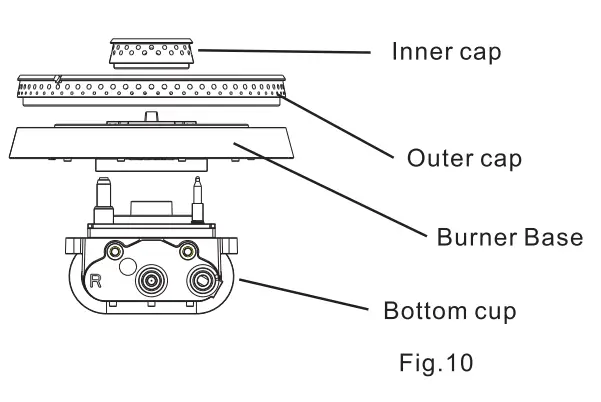 Inner cap
Outer cap
Burner Base
R
Bottom cup
Fig.10