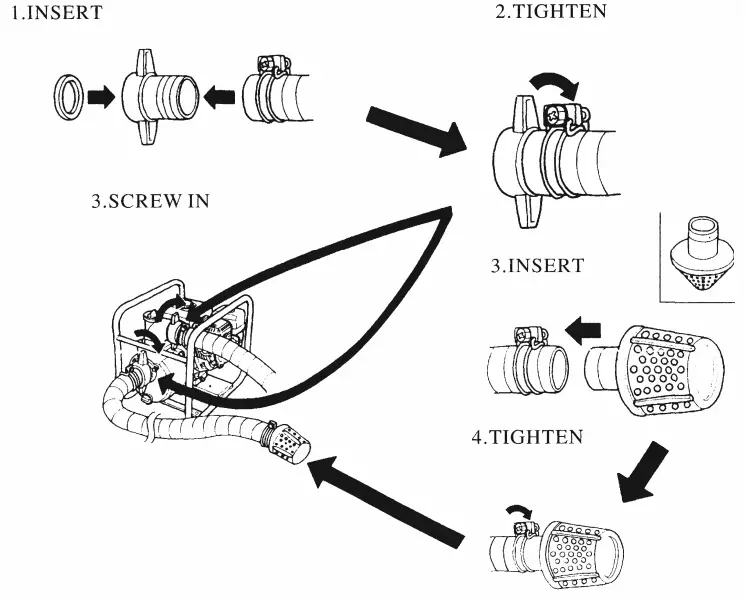 1.INSERT

2.TIGHTEN

3.SCREW IN

3.INSERT

4.TIGHTEN