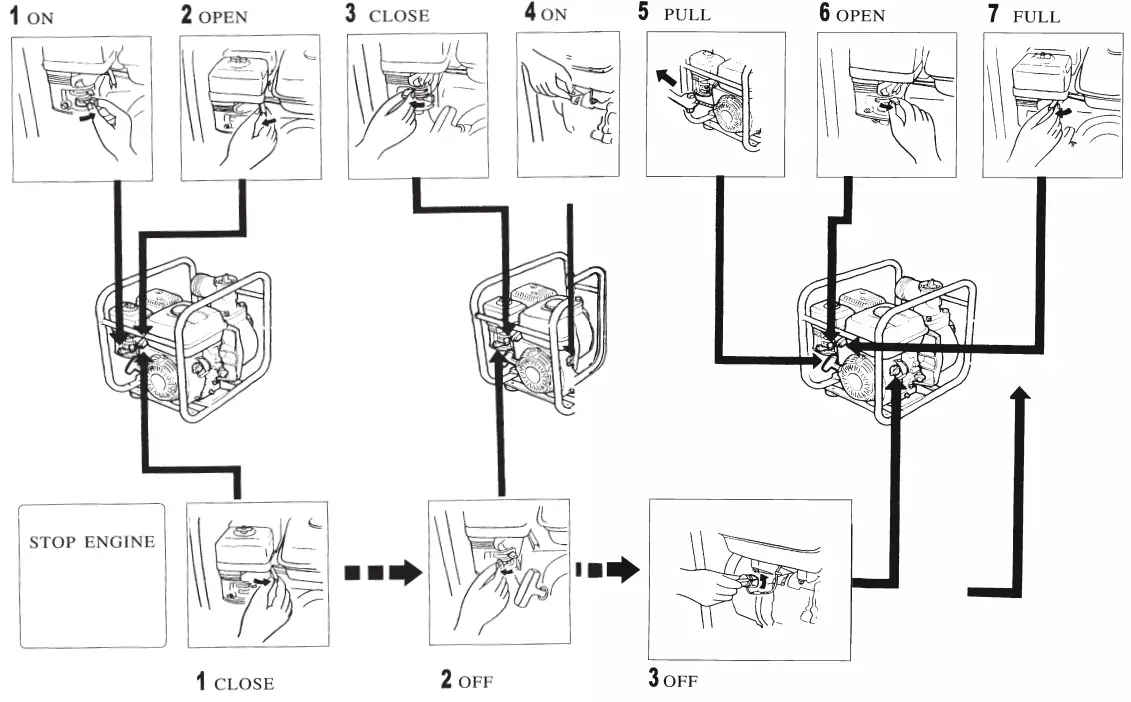 1 ON

2 OPEN

3 CLOSE

4 ON

5 PULL

6 OPEN

7 FULL

STOP ENGINE

1 CLOSE

2 OFF

3 OFF