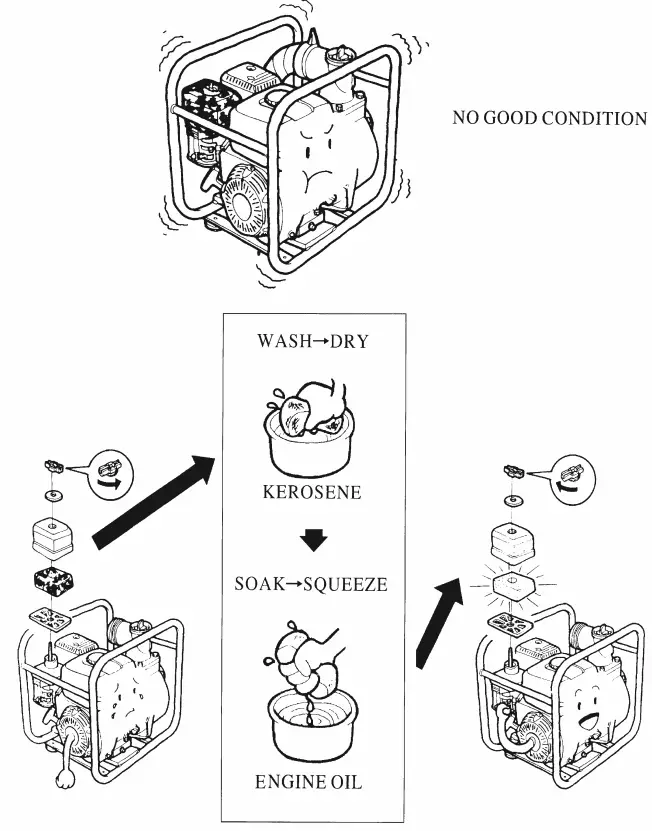 NO GOOD CONDITION

WASH→DRY

KEROSENE

SOAK→SQUEEZE

ENGINE OIL