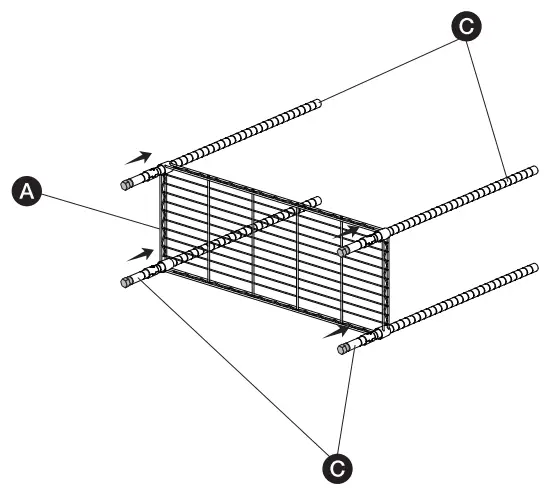 C
A
C