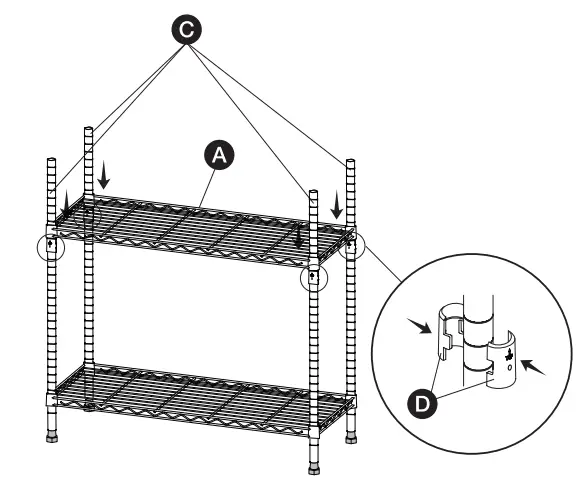 C

A

D