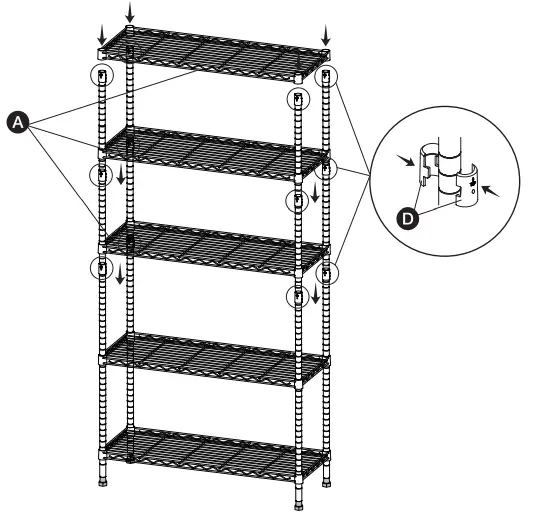 A

D