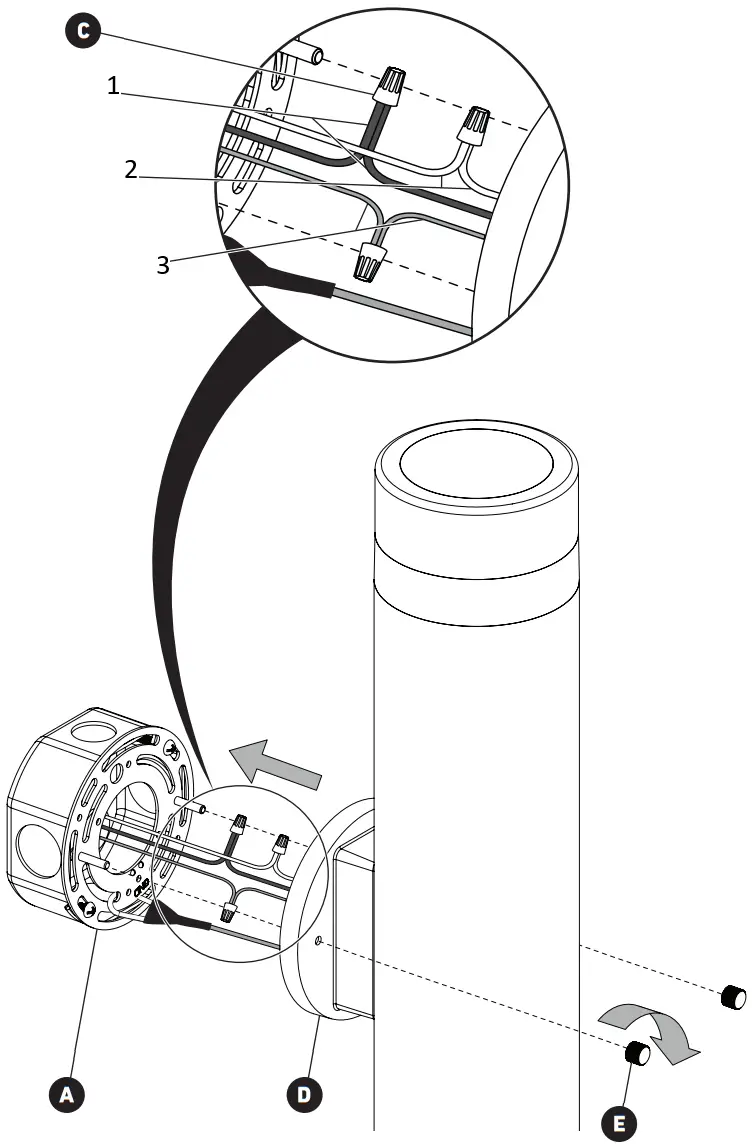 C
1
2
3
A
D
E