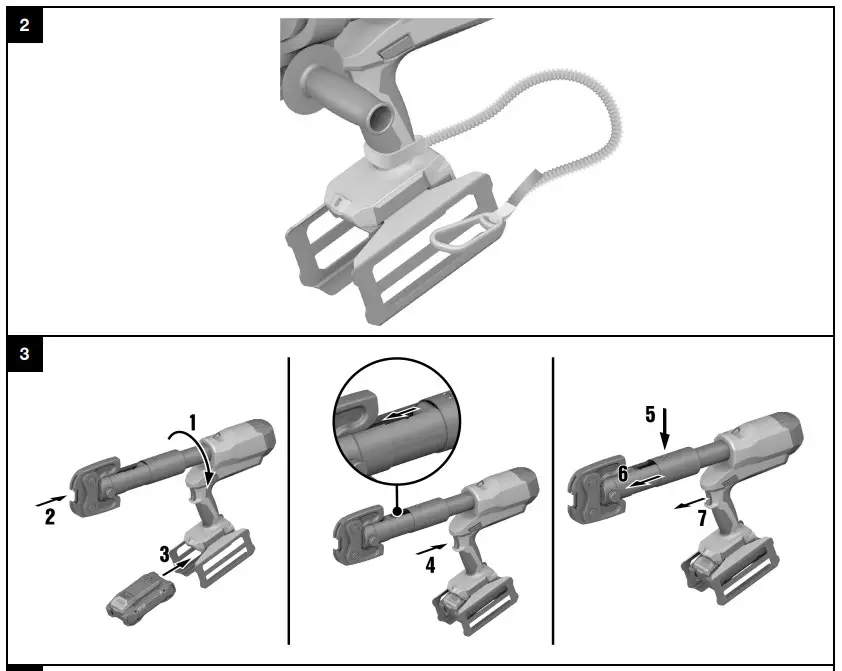 2

3

1

2

3

4

5

6

7