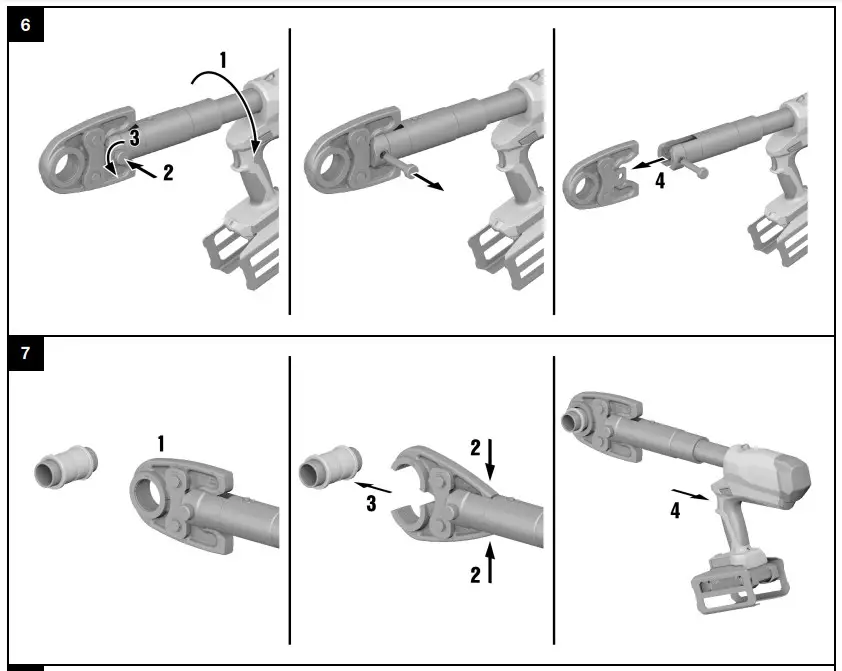 6

1

3

2

4

7

1

2

3

2

4