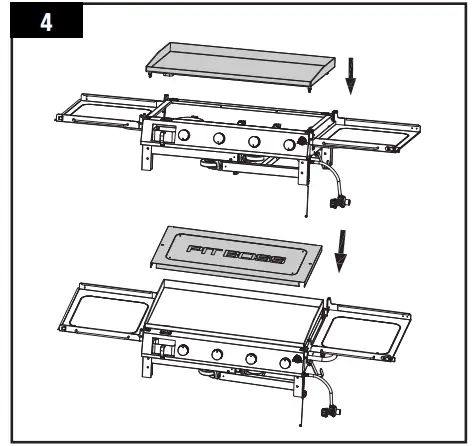 4

PIT BOSS