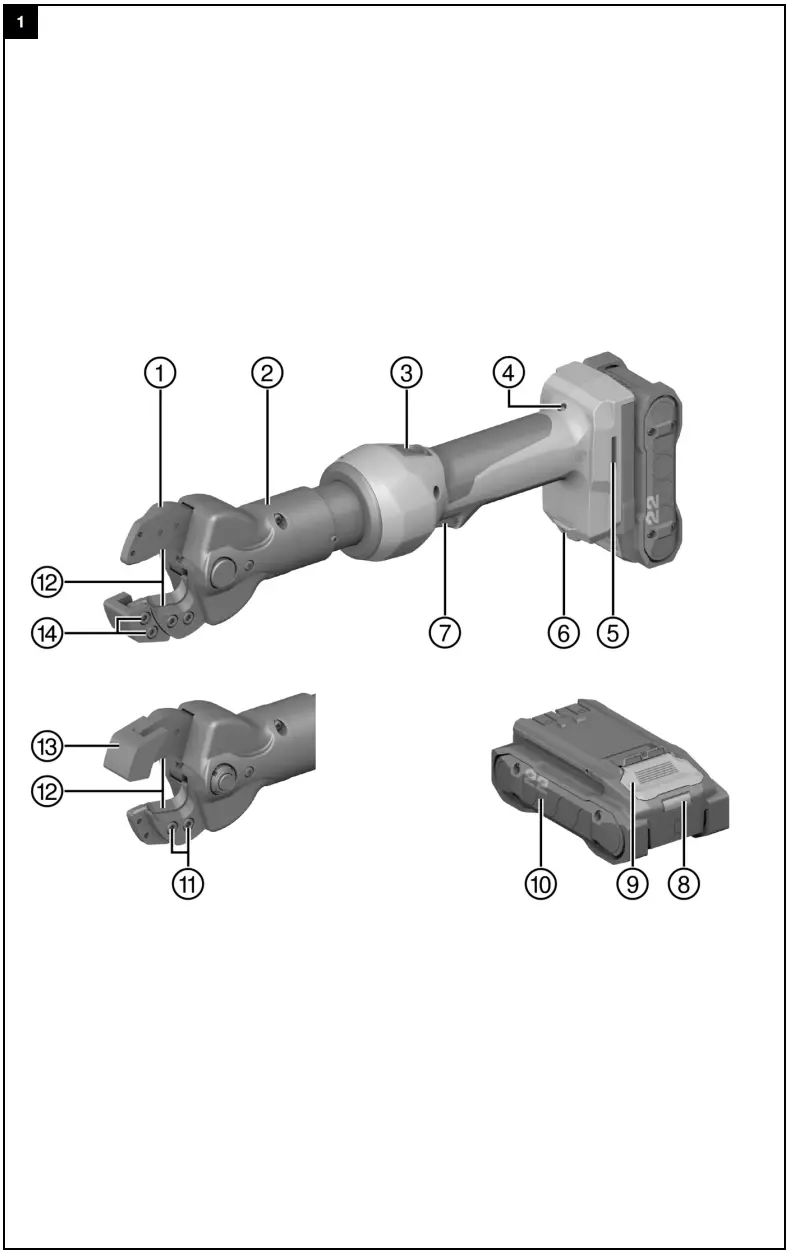 1

①
②
③
④
⑫
⑭
⑦
⑥
⑤
22

⑬
⑫
⑪

22
⑩
⑨
⑧