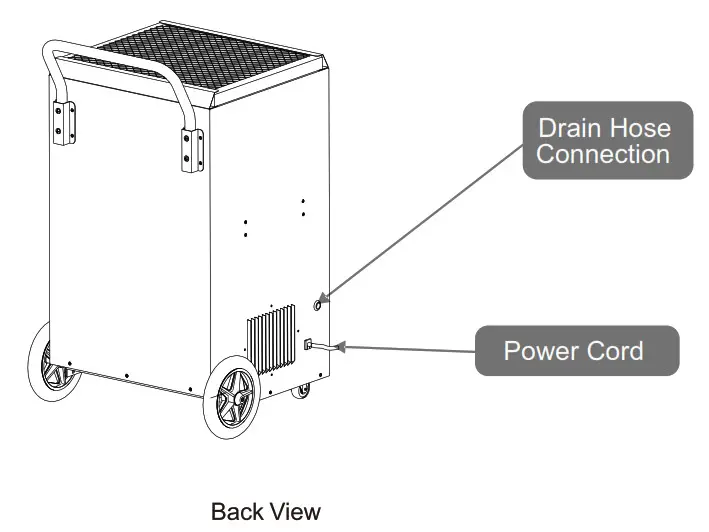 Drain Hose Connection

Power Cord

Back View