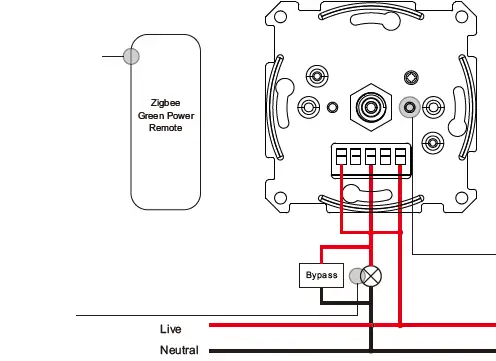 Zigbee Green Power Remote

Bypass

Live

Neutral