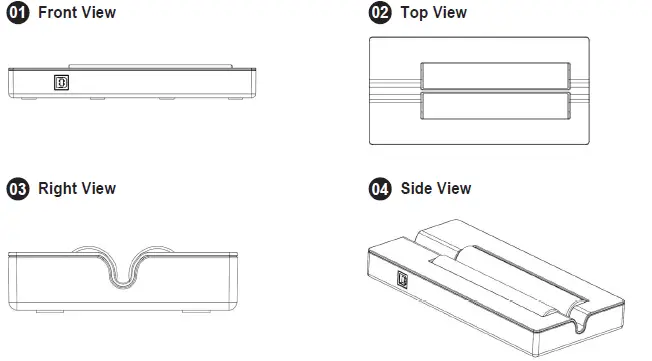 01 Front View

02 Top View

03 Right View

04 Side View