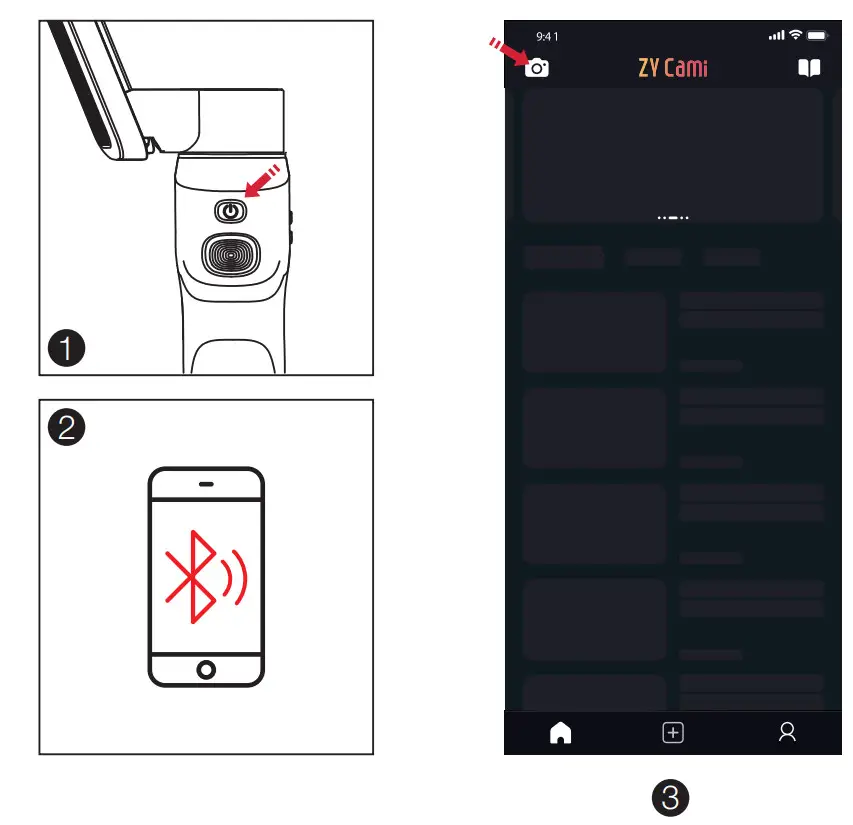 1

2

9:41

ZY Cami

3