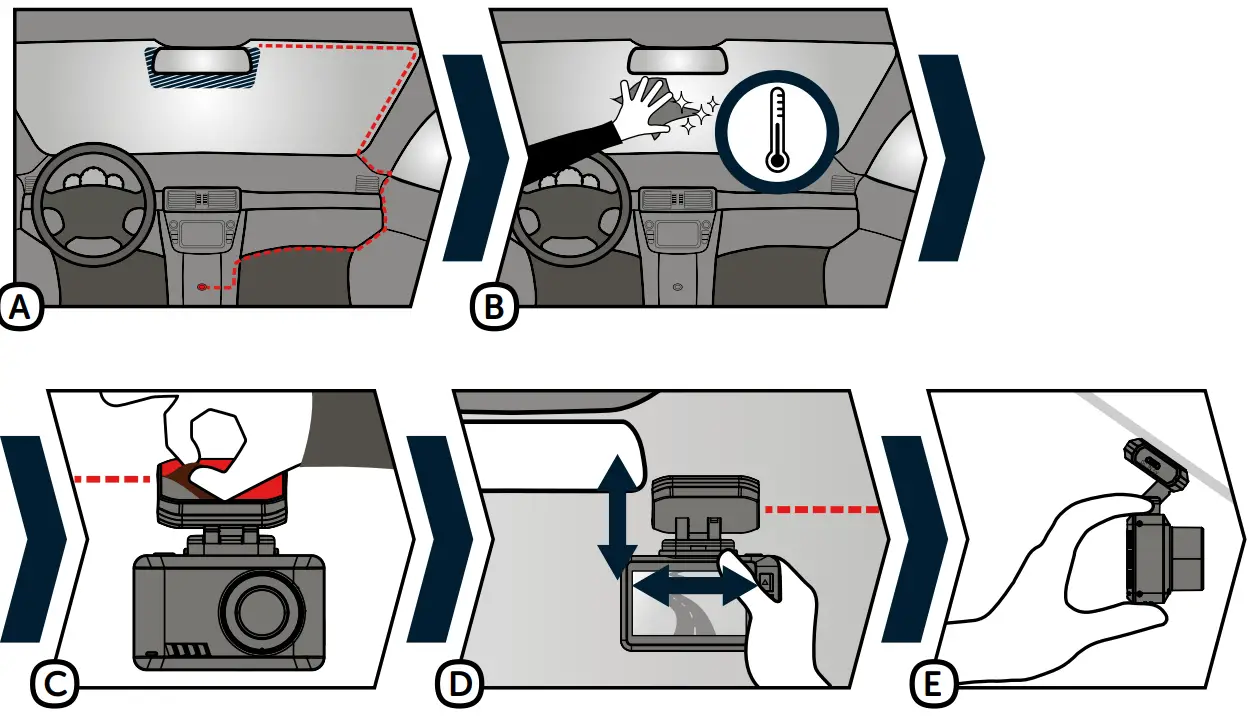 A

B

C

D

E