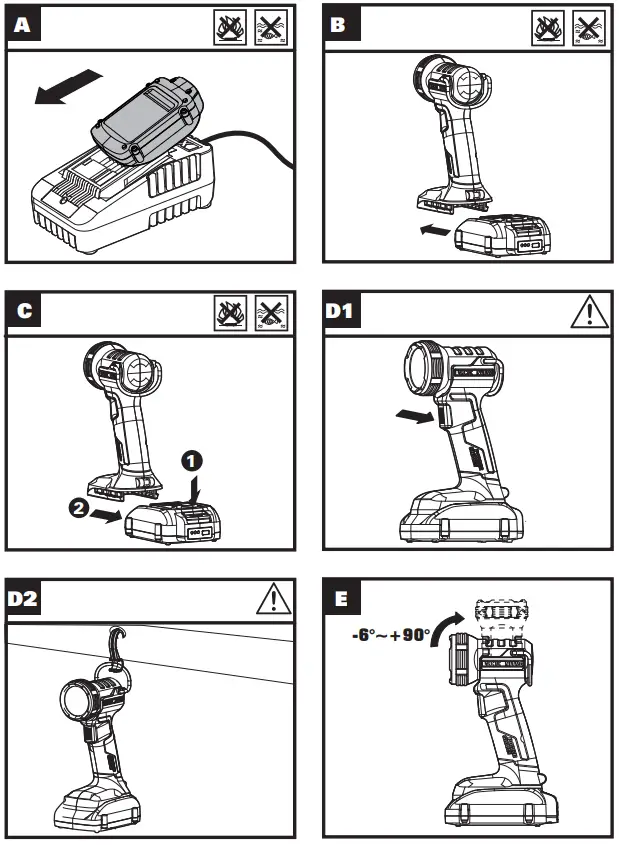 A

B

C

1

2

D1

D2

E

-6°～+90°