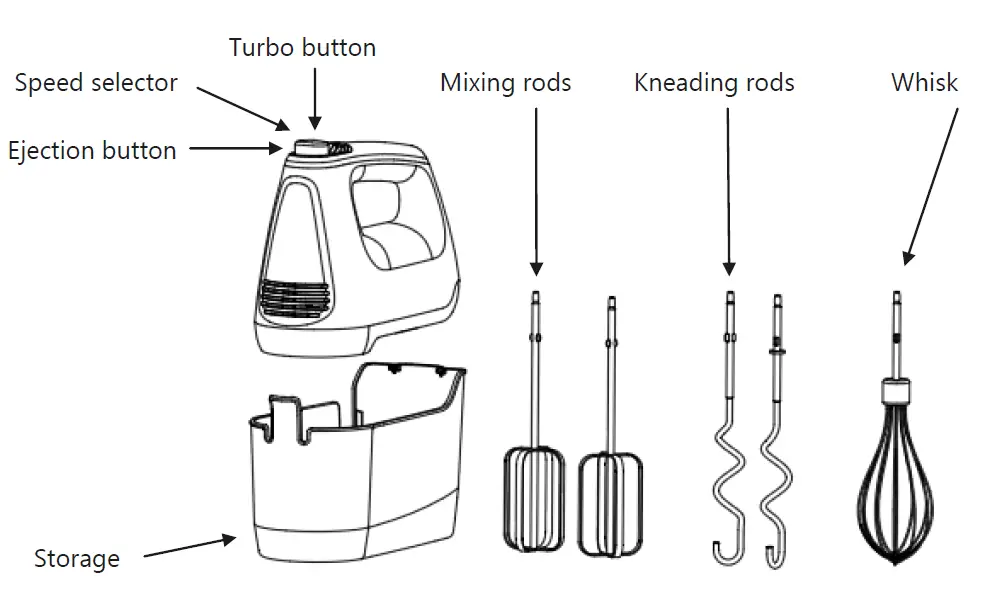 Turbo button
Speed selector
Ejection button
Mixing rods
Kneading rods
Whisk
Storage