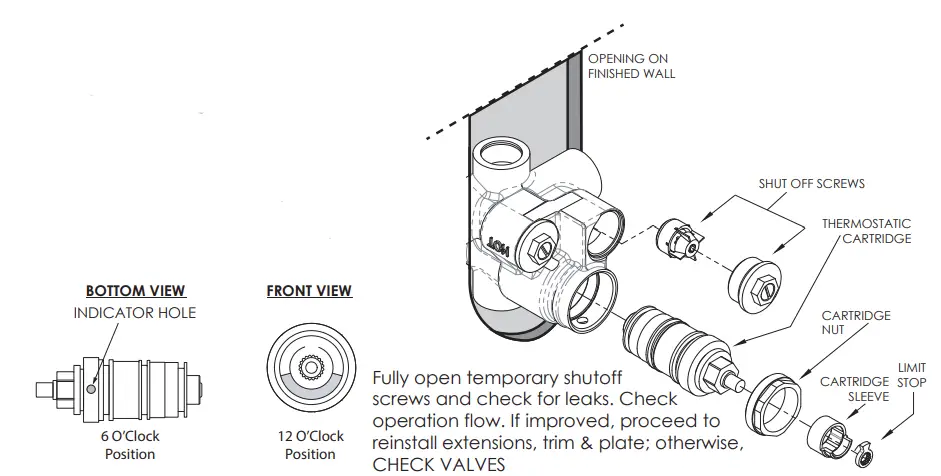 OPENING ON FINISHED WALL

HOT

SHUT OFF SCREWS

THERMOSTATIC CARTRIDGE

CARTRIDGE NUT

CARTRIDGE SLEEVE

LIMIT STOP

BOTTOM VIEW
INDICATOR HOLE

6 O'Clock Position

FRONT VIEW

12 O'Clock Position

Fully open temporary shutoff screws and check for leaks. Check operation flow. If improved, proceed to reinstall extensions, trim & plate; otherwise, CHECK VALVES