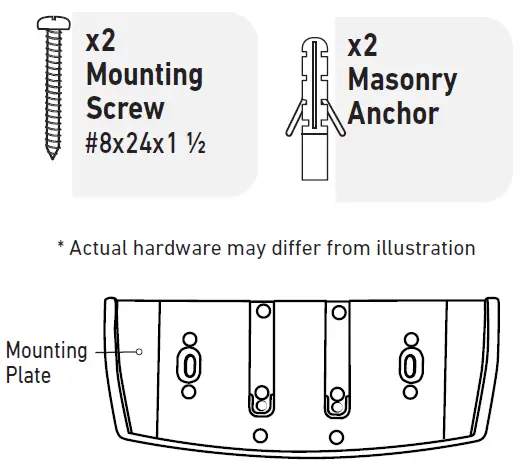 x2
Mounting
Screw
#8x24x1 ½

x2
Masonry
Anchor

* Actual hardware may differ from illustration

Mounting
Plate