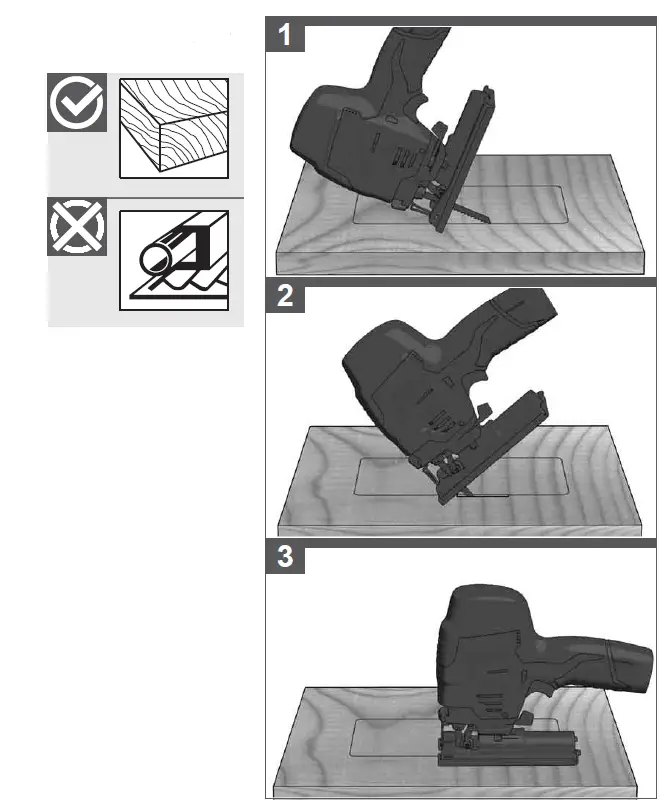 1

2

3