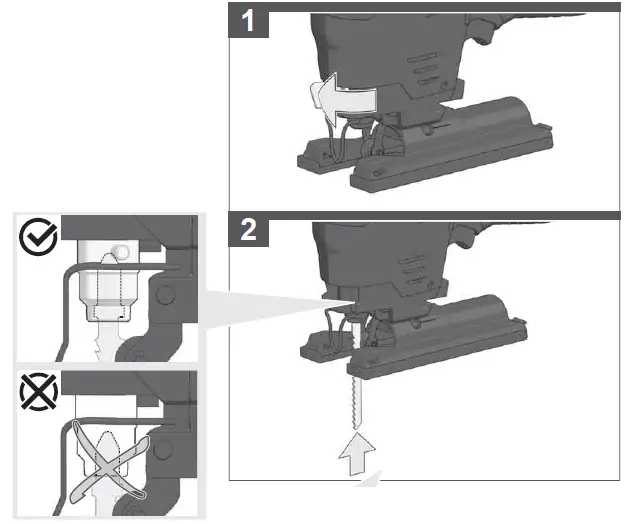 1

2