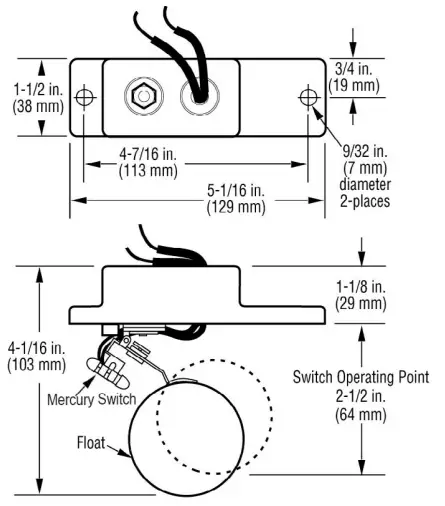 1-1/2 in.
(38 mm)

3/4 in.
(19 mm)

4-7/16 in.
(113 mm)

9/32 in.
(7 mm)
diameter
2-places

5-1/16 in.
(129 mm)

1-1/8 in.
(29 mm)

4-1/16 in.
(103 mm)

Switch Operating Point
2-1/2 in.
(64 mm)

Mercury Switch

Float