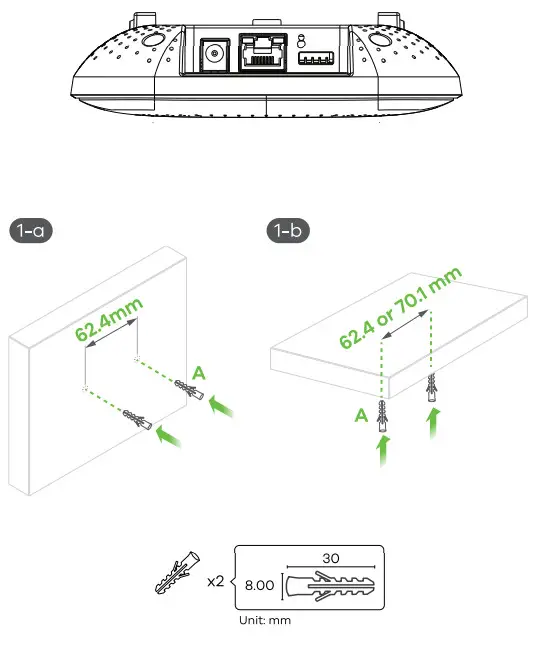 1-a

62.4mm

A

1-b

62.4 or 70.1 mm

A

x2

30

8.00

Unit: mm