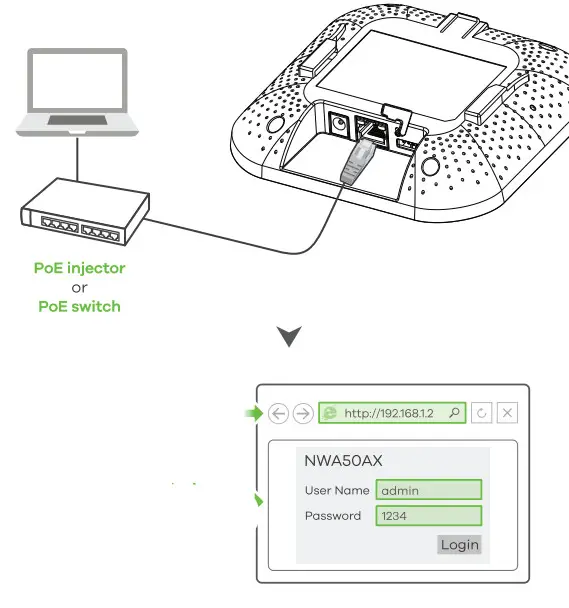 PoE injector
or
PoE switch

http://192.168.1.2

NWA50AX

User Name admin

Password 1234

Login