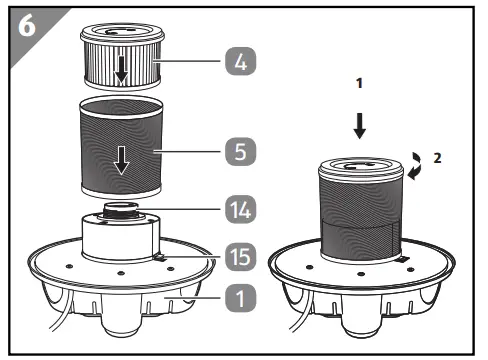 6

4

5

14

15

1

1

2