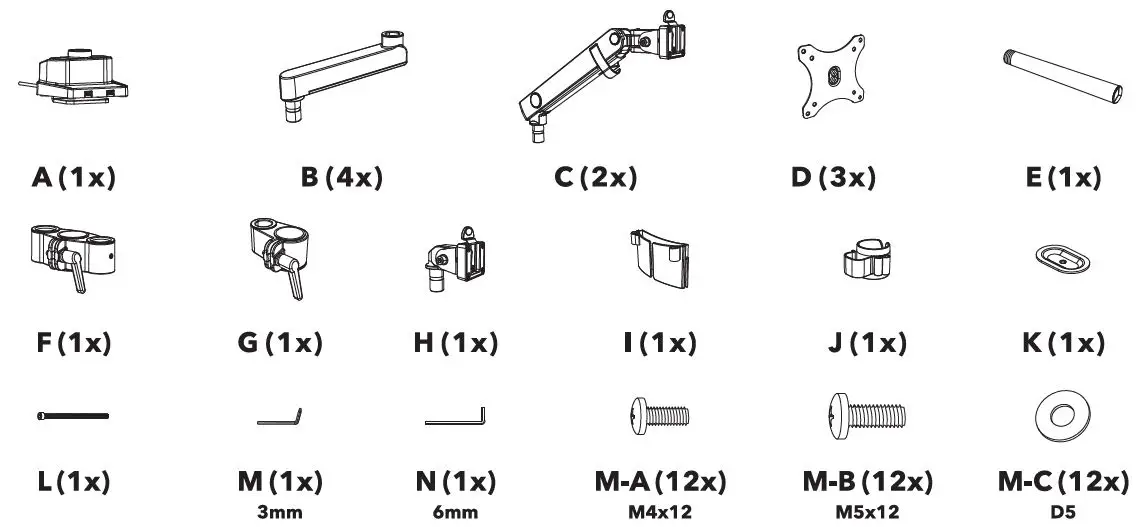 A (1x)
B (4x)
C (2x)
D (3x)
E (1x)

F (1x)
G (1x)
H (1x)
I (1x)
J (1x)
K (1x)

L (1x)
M (1x)
3mm
N (1x)
6mm
M-A (12x)
M4x12
M-B (12x)
M5x12
M-C (12x)
D5